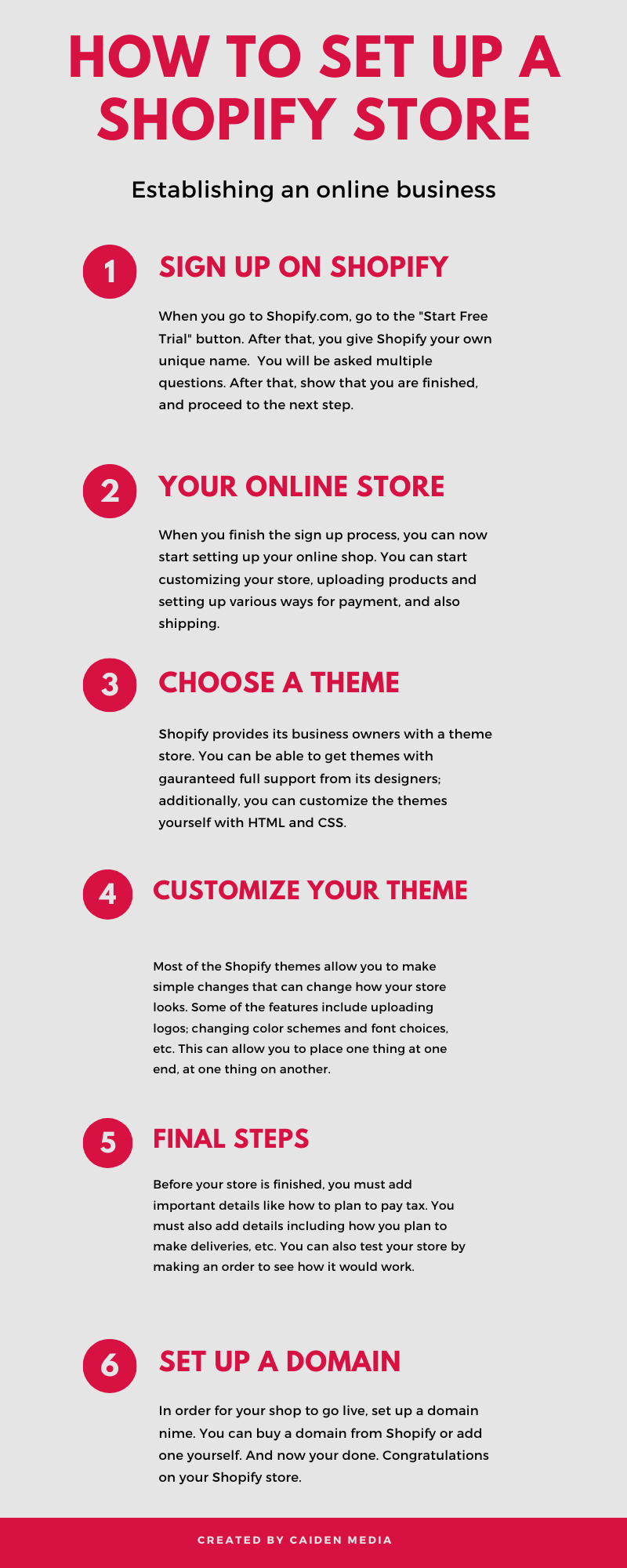 HOW TO SET UP A SHOPIFY STORE

Establishing an online business

1

SIGN UP ON SHOPIFY

When you go to Shopify.com, go to the "Start Free Trial" button. After that, you give Shopify your own unique name. You will be asked multiple questions. After that, show that you are finished, and proceed to the next step.

2

YOUR ONLINE STORE

When you finish the sign up process, you can now start setting up your online shop. You can start customizing your store, uploading products and setting up various ways for payment, and also shipping.

3

CHOOSE A THEME

Shopify provides its business owners with a theme store. You can be able to get themes with gauranteed full support from its designers; additionally, you can customize the themes yourself with HTML and CSS.

4

CUSTOMIZE YOUR THEME

Most of the Shopify themes allow you to make simple changes that can change how your store looks. Some of the features include uploading logos; changing color schemes and font choices, etc. This can allow you to place one thing at one end, at one thing on another.

5

FINAL STEPS

Before your store is finished, you must add important details like how to plan to pay tax. You must also add details including how you plan to make deliveries, etc. You can also test your store by making an order to see how it would work.

6

SET UP A DOMAIN

In order for your shop to go live, set up a domain nime. You can buy a domain from Shopify or add one yourself. And now your done. Congratulations on your Shopify store.

CREATED BY CAIDEN MEDIA